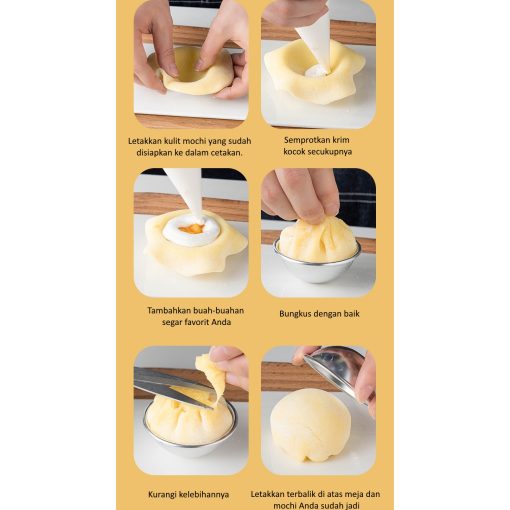 Letakkan kulit mochi yang sudah disiapkan ke dalam cetakan.

Semprotkan krim kocok secukupnya

Tambahkan buah-buahan segar favorit Anda

Bungkus dengan baik

Kurangi kelebihannya

Letakkan terbalik di atas meja dan mochi Anda sudah jadi