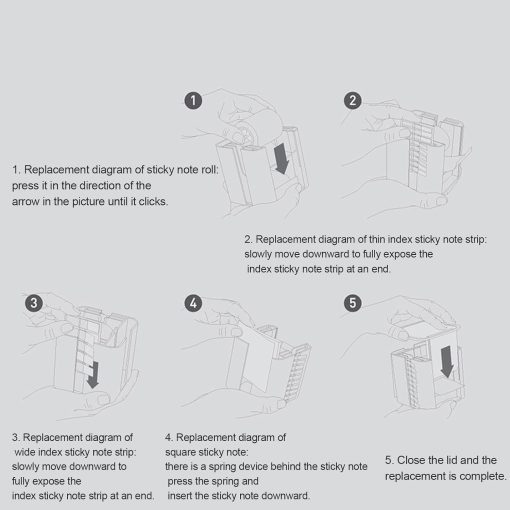 1

2

1. Replacement diagram of sticky note roll: press it in the direction of the arrow in the picture until it clicks.

2. Replacement diagram of thin index sticky note strip: slowly move downward to fully expose the index sticky note strip at an end.

3

4

5

3. Replacement diagram of wide index sticky note strip: slowly move downward to fully expose the index sticky note strip at an end.

4. Replacement diagram of square sticky note: there is a spring device behind the sticky note press the spring and insert the sticky note downward.

5. Close the lid and the replacement is complete.