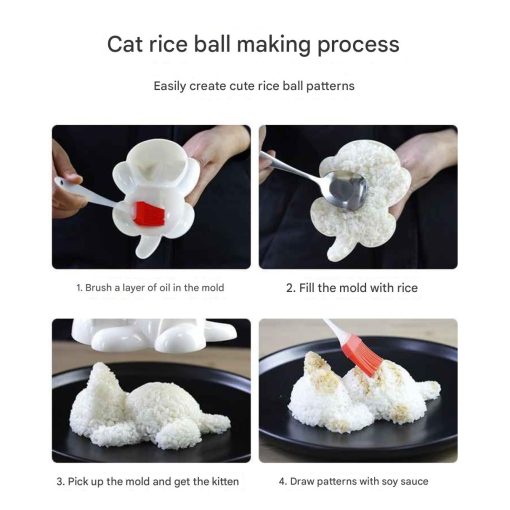 Cat rice ball making process

Easily create cute rice ball patterns

1. Brush a layer of oil in the mold

2. Fill the mold with rice

3. Pick up the mold and get the kitten

4. Draw patterns with soy sauce