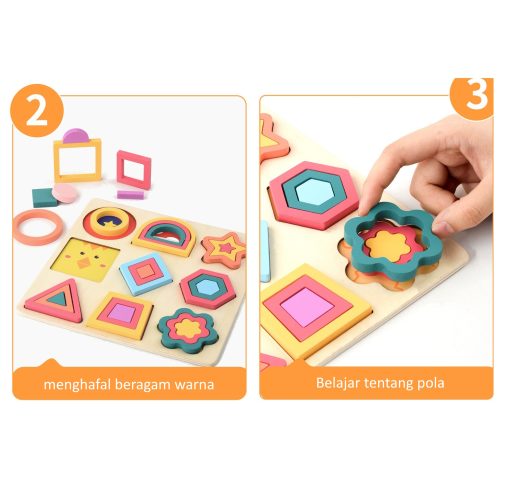 2

menghafal beragam warna

3

Belajar tentang pola