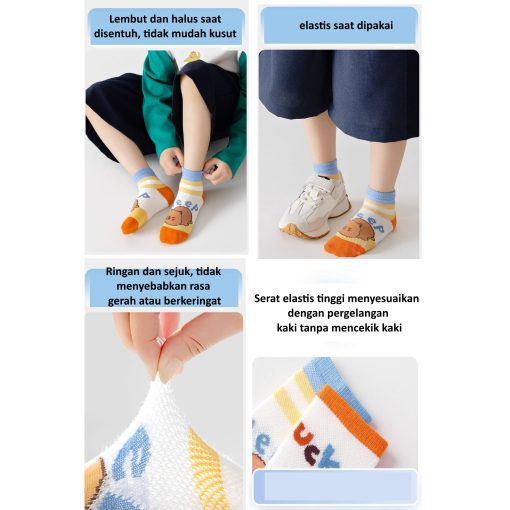 Lembut dan halus saat disentuh, tidak mudah kusut

elastis saat dipakai

Ringan dan sejuk, tidak menyebabkan rasa gerah atau berkeringat

Serat elastis tinggi menyesuaikan dengan pergelangan kaki tanpa mencekik kaki