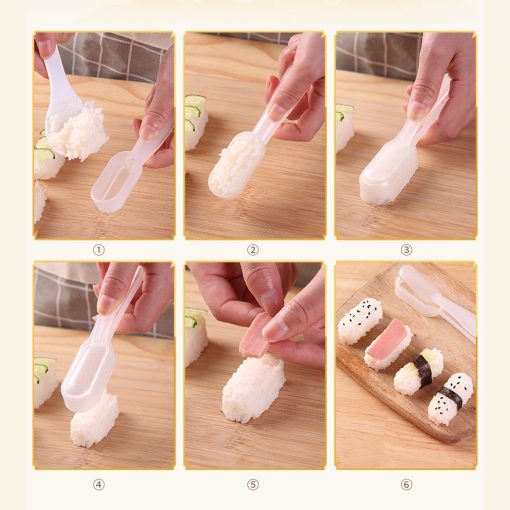 ①
②
③
④
⑤
⑥