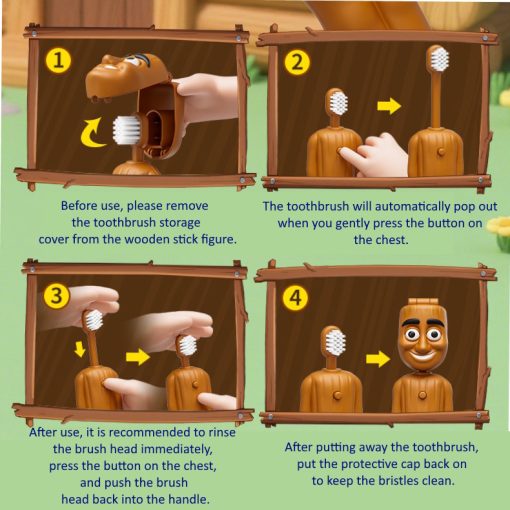 1

Before use, please remove the toothbrush storage cover from the wooden stick figure.

2

The toothbrush will automatically pop out when you gently press the button on the chest.

3

After use, it is recommended to rinse the brush head immediately, press the button on the chest, and push the brush head back into the handle.

4

After putting away the toothbrush, put the protective cap back on to keep the bristles clean.