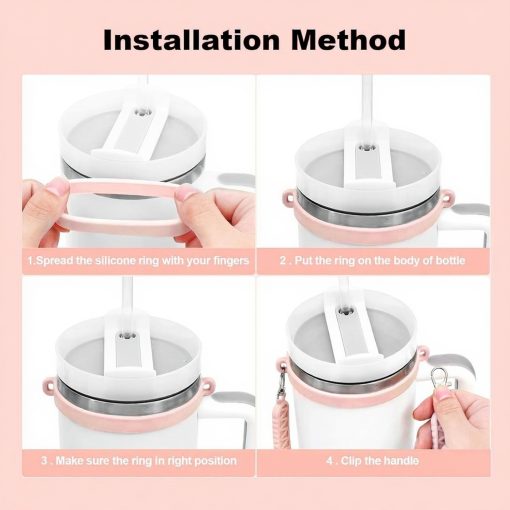 Installation Method

1.Spread the silicone ring with your fingers

2 . Put the ring on the body of bottle

3 . Make sure the ring in right position

4 . Clip the handle