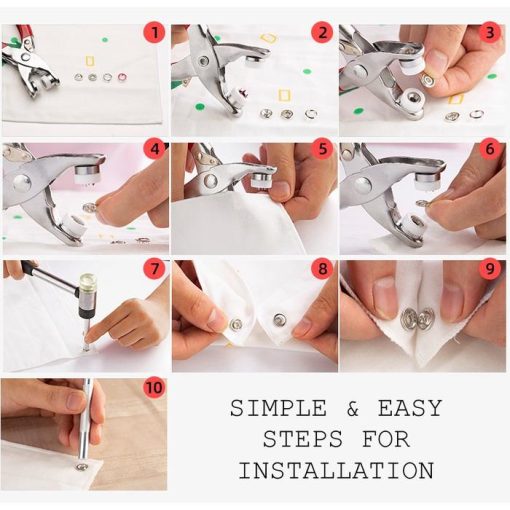 1

2

3

4

5

6

7

8

9

10

SIMPLE & EASY STEPS FOR INSTALLATION