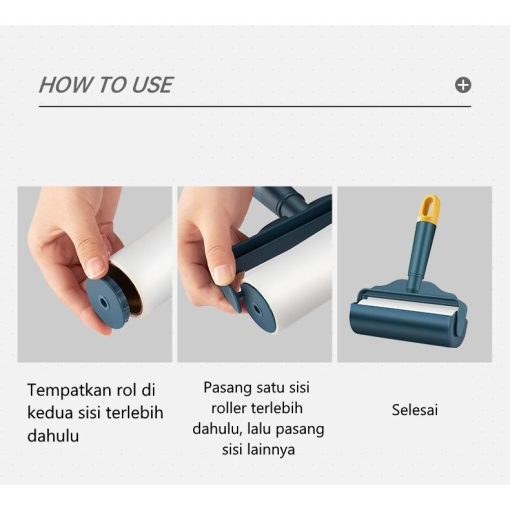 HOW TO USE

Tempatkan rol di kedua sisi terlebih dahulu

Pasang satu sisi roller terlebih dahulu, lalu pasang sisi lainnya

Selesai